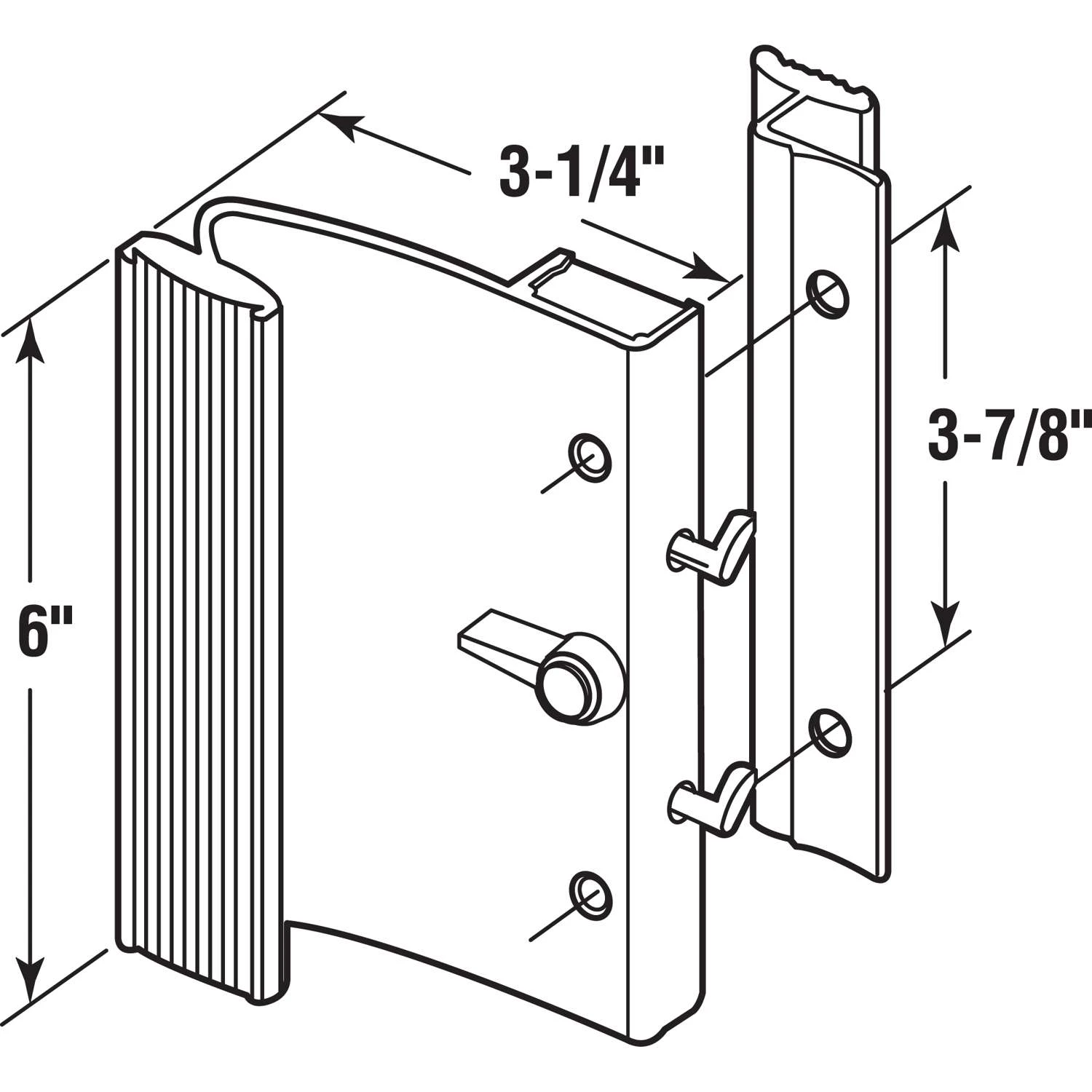 3-1/4"

3-7/8"

6"