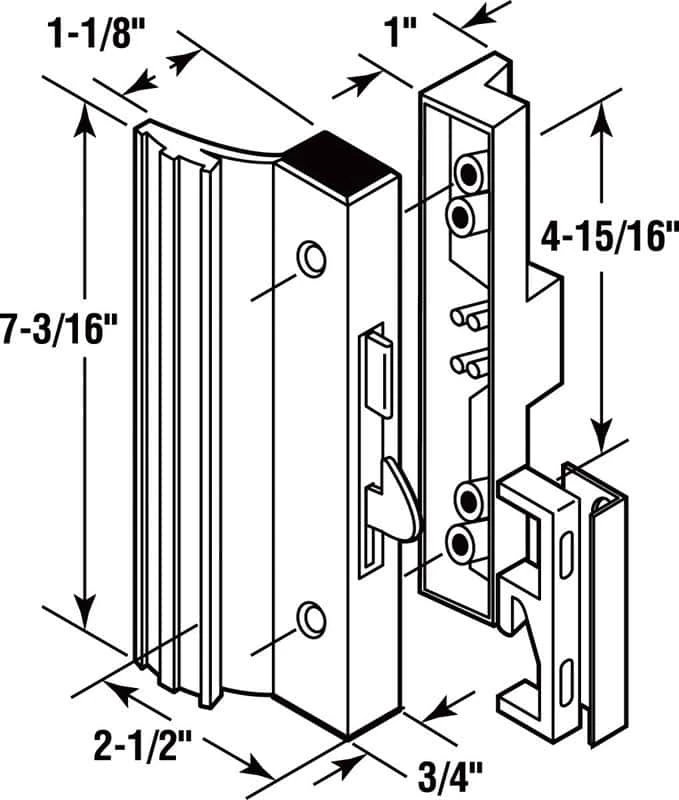 1-1/8"

1"

4-15/16"

7-3/16"

2-1/2"

3/4"